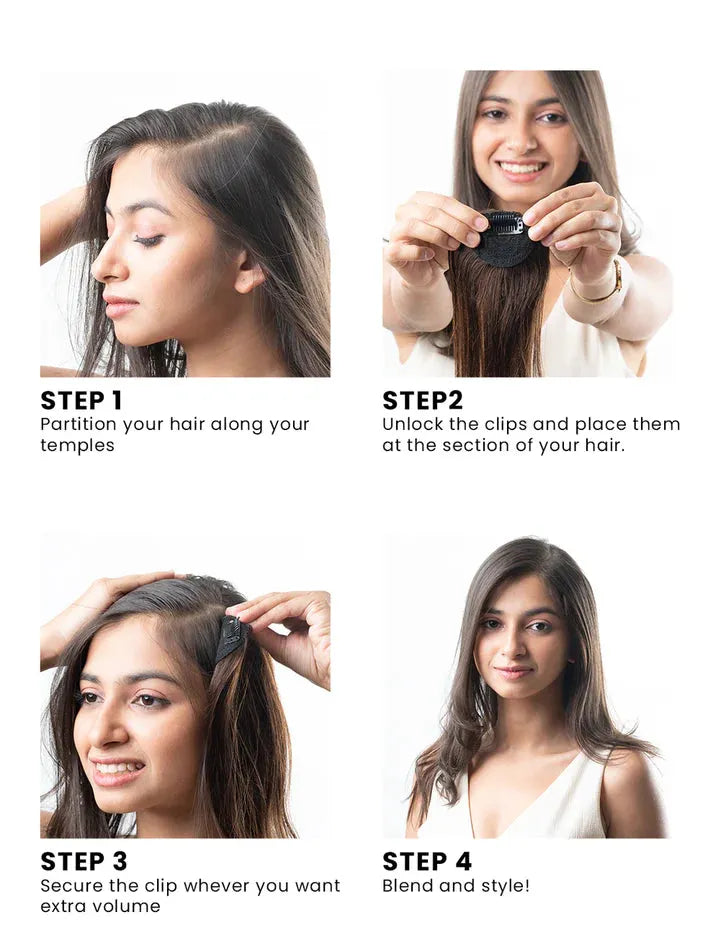 STEP 1
Partition your hair along your temples

STEP2
Unlock the clips and place them at the section of your hair.

STEP 3
Secure the clip whever you want extra volume

STEP 4
Blend and style!